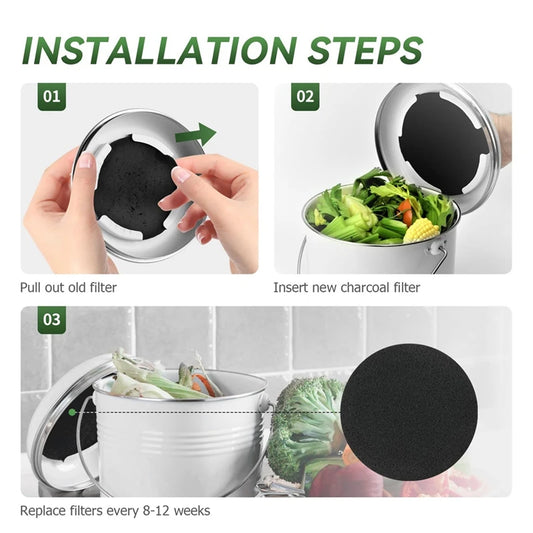 INSTALLATION STEPS

01

Pull out old filter

02

Insert new charcoal filter

03

Replace filters every 8-12 weeks